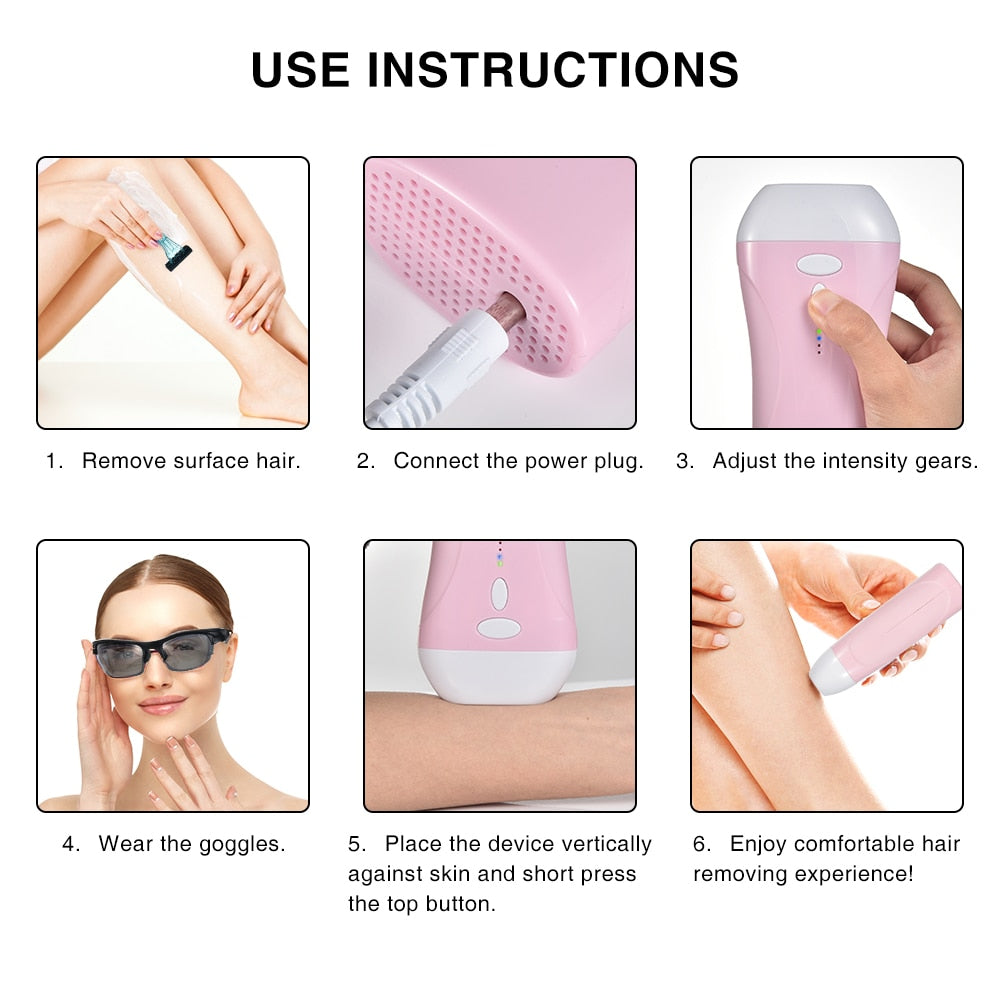 USE INSTRUCTIONS

1. Remove surface hair.

2. Connect the power plug.

3. Adjust the intensity gears.

4. Wear the goggles.

5. Place the device vertically against skin and short press the top button.

6. Enjoy comfortable hair removing experience!