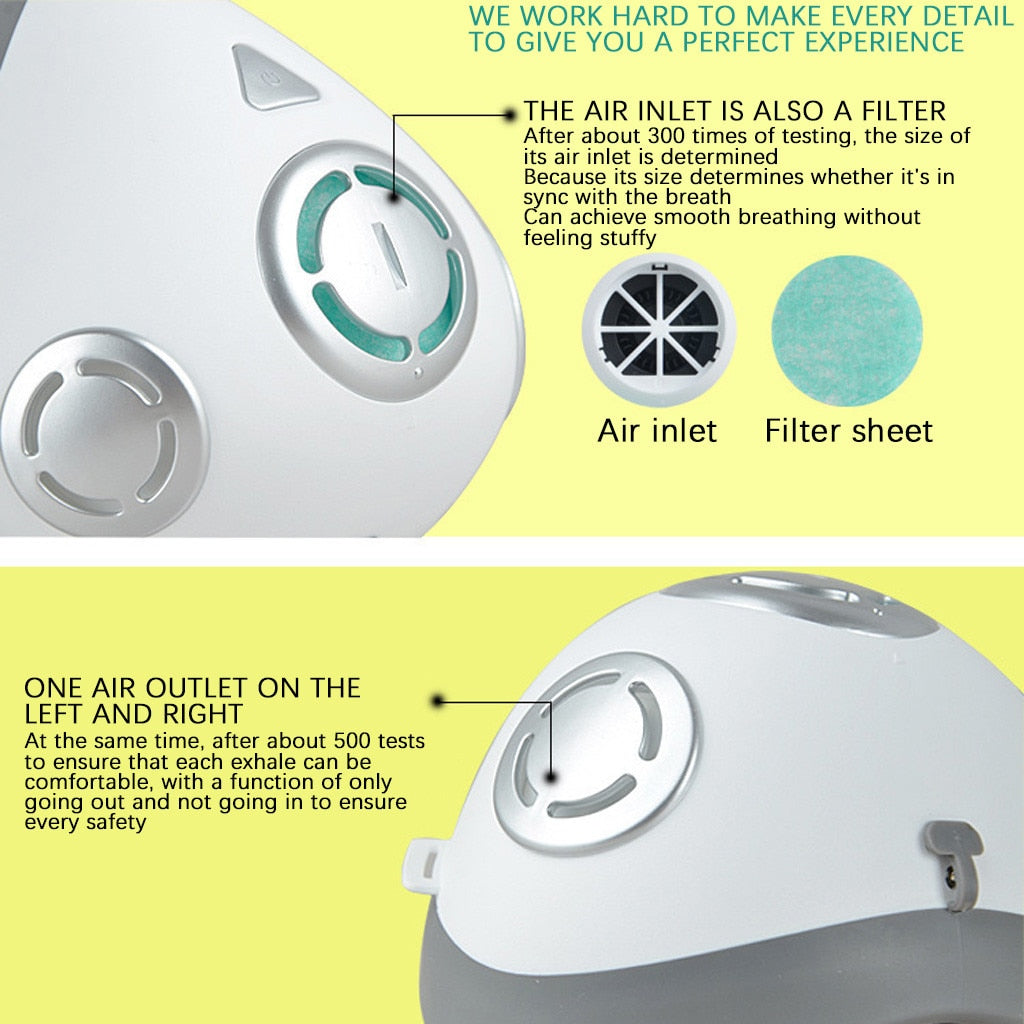 WE WORK HARD TO MAKE EVERY DETAIL TO GIVE YOU A PERFECT EXPERIENCE

THE AIR INLET IS ALSO A FILTER
After about 300 times of testing, the size of its air inlet is determined
Because its size determines whether it's in sync with the breath
Can achieve smooth breathing without feeling stuffy

Air inlet

Filter sheet

ONE AIR OUTLET ON THE LEFT AND RIGHT
At the same time, after about 500 tests to ensure that each exhale can be comfortable, with a function of only going out and not going in to ensure every safety