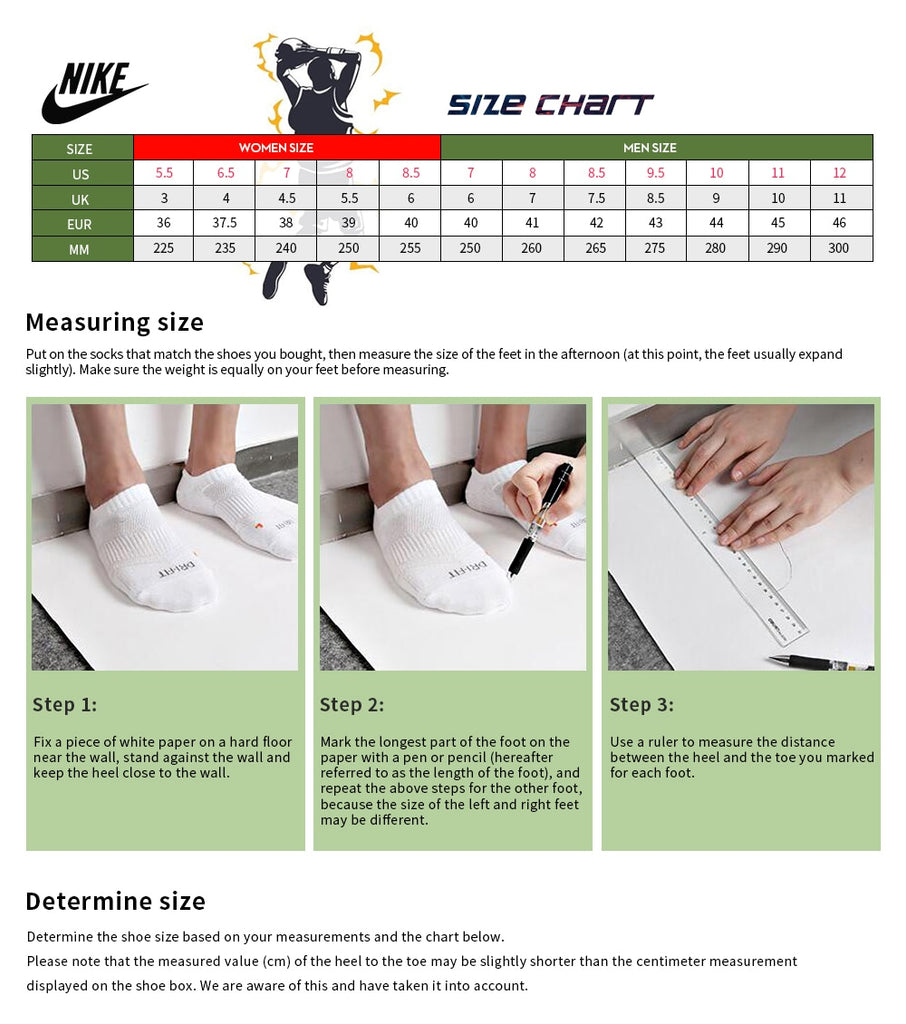 NIKE

SIZE CHART

| SIZE | WOMEN SIZE | | | | | MEN SIZE | | | | | | |
|---|---|---|---|---|---|---|---|---|---|---|---|---|
| US | 5.5 | 6.5 | 7 | 8 | 8.5 | 7 | 8 | 8.5 | 9.5 | 10 | 11 | 12 |
| UK | 3 | 4 | 4.5 | 5.5 | 6 | 6 | 7 | 7.5 | 8.5 | 9 | 10 | 11 |
| EUR | 36 | 37.5 | 38 | 39 | 40 | 40 | 41 | 42 | 43 | 44 | 45 | 46 |
| MM | 225 | 235 | 240 | 250 | 255 | 250 | 260 | 265 | 275 | 280 | 290 | 300 |

Measuring size

Put on the socks that match the shoes you bought, then measure the size of the feet in the afternoon (at this point, the feet usually expand slightly). Make sure the weight is equally on your feet before measuring.

DRI-FIT

DRI-FIT

Step 1:

Fix a piece of white paper on a hard floor near the wall, stand against the wall and keep the heel close to the wall.

Step 2:

Mark the longest part of the foot on the paper with a pen or pencil (hereafter referred to as the length of the foot), and repeat the above steps for the other foot, because the size of the left and right feet may be different.

Step 3:

Use a ruler to measure the distance between the heel and the toe you marked for each foot.

Determine size

Determine the shoe size based on your measurements and the chart below.

Please note that the measured value (cm) of the heel to the toe may be slightly shorter than the centimeter measurement displayed on the shoe box. We are aware of this and have taken it into account.