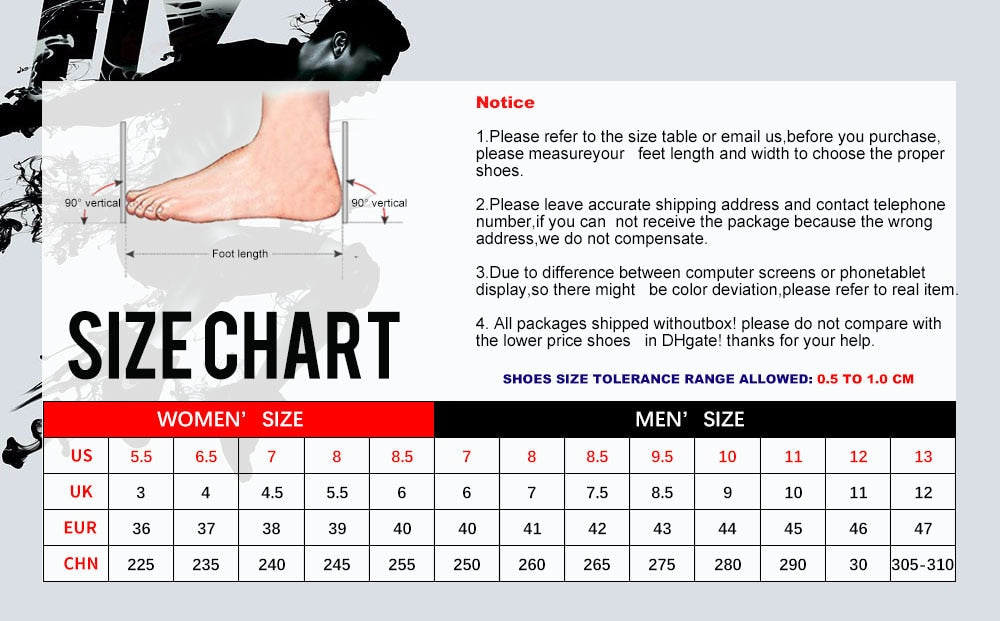 90° vertical

90° vertical

Foot length

SIZE CHART

Notice

1.Please refer to the size table or email us,before you purchase, please measureyour feet length and width to choose the proper shoes.

2.Please leave accurate shipping address and contact telephone number,if you can not receive the package because the wrong address,we do not compensate.

3.Due to difference between computer screens or phonetablet display,so there might be color deviation,please refer to real item.

4. All packages shipped withoutbox! please do not compare with the lower price shoes in DHgate! thanks for your help.

SHOES SIZE TOLERANCE RANGE ALLOWED: 0.5 TO 1.0 CM

| | WOMEN' SIZE | | | | | MEN' SIZE | | | | | | | |
|---|---|---|---|---|---|---|---|---|---|---|---|---|---|
| US | 5.5 | 6.5 | 7 | 8 | 8.5 | 7 | 8 | 8.5 | 9.5 | 10 | 11 | 12 | 13 |
| UK | 3 | 4 | 4.5 | 5.5 | 6 | 6 | 7 | 7.5 | 8.5 | 9 | 10 | 11 | 12 |
| EUR | 36 | 37 | 38 | 39 | 40 | 40 | 41 | 42 | 43 | 44 | 45 | 46 | 47 |
| CHN | 225 | 235 | 240 | 245 | 255 | 250 | 260 | 265 | 275 | 280 | 290 | 30 | 305-310 |