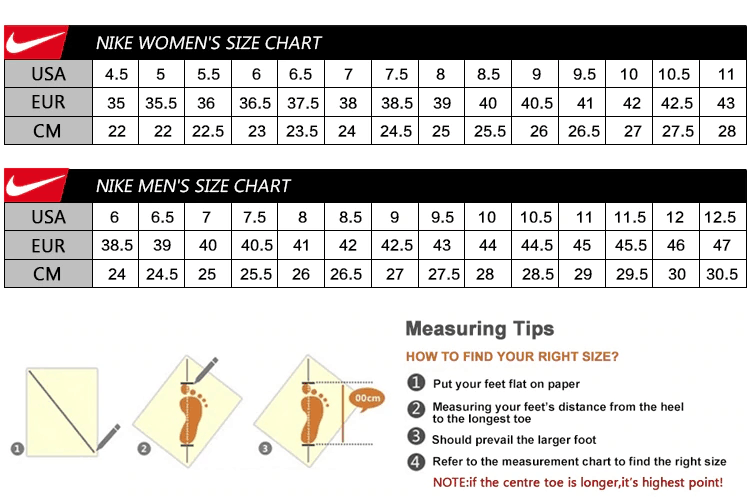 NIKE WOMEN'S SIZE CHART

| USA | 4.5 | 5 | 5.5 | 6 | 6.5 | 7 | 7.5 | 8 | 8.5 | 9 | 9.5 | 10 | 10.5 | 11 |
|---|---|---|---|---|---|---|---|---|---|---|---|---|---|---|
| EUR | 35 | 35.5 | 36 | 36.5 | 37.5 | 38 | 38.5 | 39 | 40 | 40.5 | 41 | 42 | 42.5 | 43 |
| CM | 22 | 22 | 22.5 | 23 | 23.5 | 24 | 24.5 | 25 | 25.5 | 26 | 26.5 | 27 | 27.5 | 28 |

NIKE MEN'S SIZE CHART

| USA | 6 | 6.5 | 7 | 7.5 | 8 | 8.5 | 9 | 9.5 | 10 | 10.5 | 11 | 11.5 | 12 | 12.5 |
|---|---|---|---|---|---|---|---|---|---|---|---|---|---|---|
| EUR | 38.5 | 39 | 40 | 40.5 | 41 | 42 | 42.5 | 43 | 44 | 44.5 | 45 | 45.5 | 46 | 47 |
| CM | 24 | 24.5 | 25 | 25.5 | 26 | 26.5 | 27 | 27.5 | 28 | 28.5 | 29 | 29.5 | 30 | 30.5 |

1 2 3 00cm

Measuring Tips

HOW TO FIND YOUR RIGHT SIZE?

1 Put your feet flat on paper

2 Measuring your feet's distance from the heel to the longest toe

3 Should prevail the larger foot

4 Refer to the measurement chart to find the right size

NOTE:if the centre toe is longer,it's highest point!